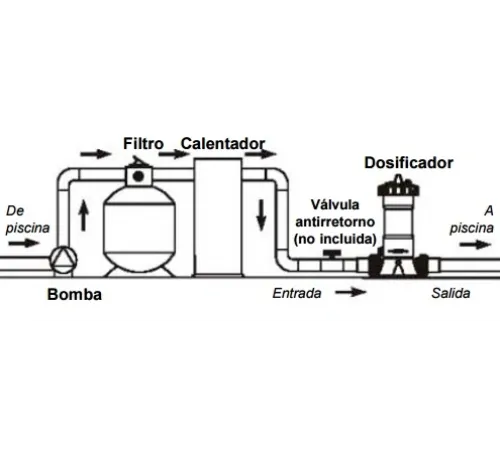 Filtro
Calentador
Dosificador
De piscina
Válvula antirretorno (no incluida)
A piscina
Bomba
Entrada
Salida