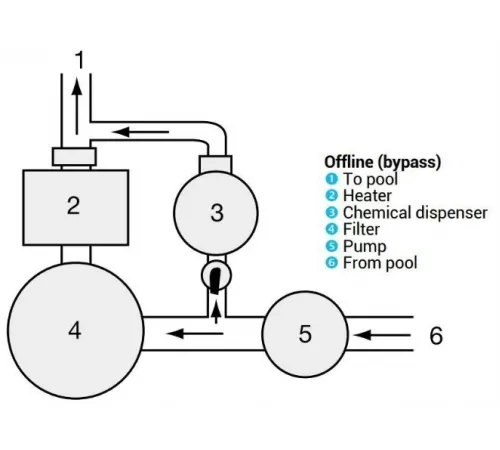 1

2

3

4

5

6

Offline (bypass)
1 To pool
2 Heater
3 Chemical dispenser
4 Filter
5 Pump
6 From pool