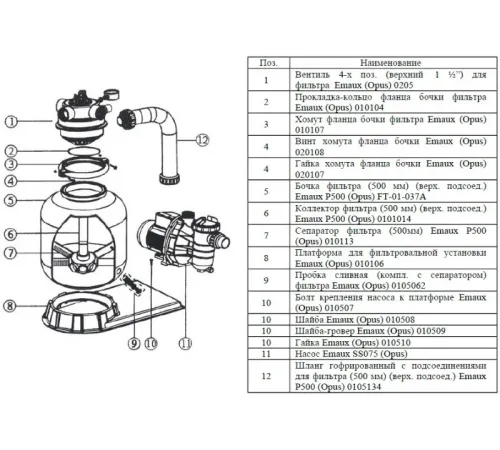 1
2
3
4
5
6
7
8
9
10
11
12

| Поз. | Наименование |
|---|---|
| 1 | Вентиль 4-х поз. (верхний 1 ½") для фильтра Emaux (Opus) 0205 |
| 2 | Прокладка-кольцо фланца бочки фильтра Emaux (Opus) 010104 |
| 3 | Хомут фланца бочки фильтра Emaux (Opus) 010107 |
| 4 | Винт хомута фланца бочки Emaux (Opus) 020108 |
| 4 | Гайка хомута фланца бочки Emaux (Opus) 020107 |
| 5 | Бочка фильтра (500 мм) (верх. подсоед.) Emaux P500 (Opus) FT-01-037A |
| 6 | Коллектор фильтра (500 мм) (верх. подсоед.) Emaux P500 (Opus) 0101014 |
| 7 | Сепаратор фильтра (500мм) Emaux P500 (Opus) 010113 |
| 8 | Платформа для фильтровальной установки Emaux (Opus) 010106 |
| 9 | Пробка сливная (компл. с сепаратором) фильтра Emaux (Opus) 0105062 |
| 10 | Болт крепления насоса к платформе Emaux (Opus) 010507 |
| 10 | Шайба Emaux (Opus) 010508 |
| 10 | Шайба-гровер Emaux (Opus) 010509 |
| 10 | Гайка Emaux (Opus) 010510 |
| 11 | Насос Emaux SS075 (Opus) |
| 12 | Шланг гофрированный с подсоединениями для фильтра (500 мм) (верх. подсоед.) Emaux P500 (Opus) 0105134 |