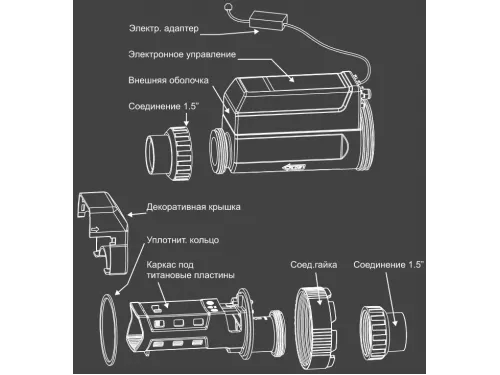 Электр. адаптер

Электронное управление

Внешняя оболочка

Соединение 1.5"

Декоративная крышка

Уплотнит. кольцо

Каркас под титановые пластины

Соед.гайка

Соединение 1.5"