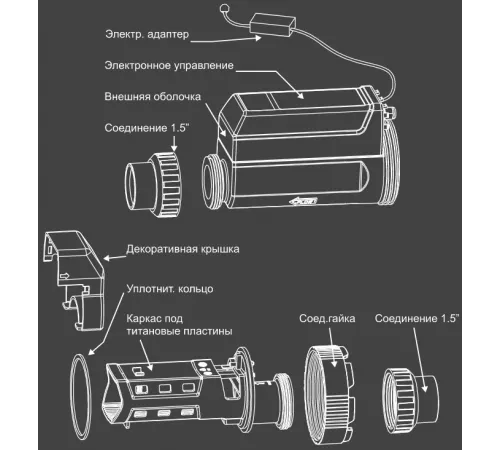 Электр. адаптер

Электронное управление

Внешняя оболочка

Соединение 1.5"

Декоративная крышка

Уплотнит. кольцо

Каркас под титановые пластины

Соед.гайка

Соединение 1.5"