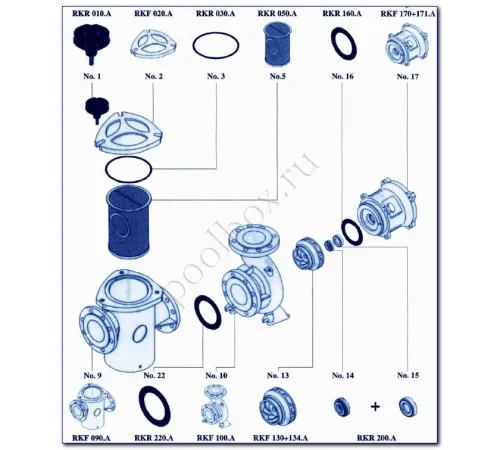 RKR 010.A RKF 020.A RKR 030.A RKR 050.A RKR 160.A RKF 170+171.A

No. 1 No. 2 No. 3 No.5 No. 16 No. 17

poolbox.ru

No. 9 No. 22 No. 10 No. 13 No. 14 No. 15

+

RKF 090.A RKR 220.A RKF 100.A RKF 130+134.A RKR 200.A