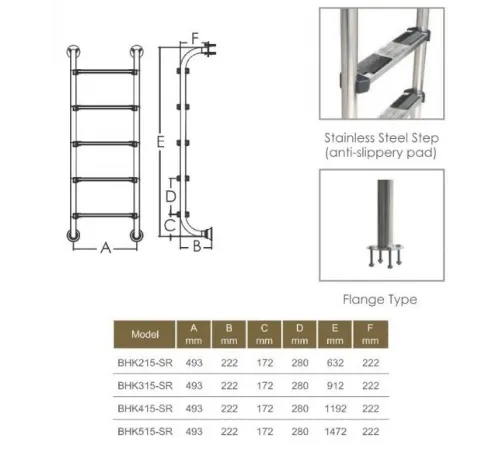 F

E

D

C

A

B

Stainless Steel Step
(anti-slippery pad)

Flange Type

| Model | A mm | B mm | C mm | D mm | E mm | F mm |
|---|---|---|---|---|---|---|
| BHK215-SR | 493 | 222 | 172 | 280 | 632 | 222 |
| BHK315-SR | 493 | 222 | 172 | 280 | 912 | 222 |
| BHK415-SR | 493 | 222 | 172 | 280 | 1192 | 222 |
| BHK515-SR | 493 | 222 | 172 | 280 | 1472 | 222 |