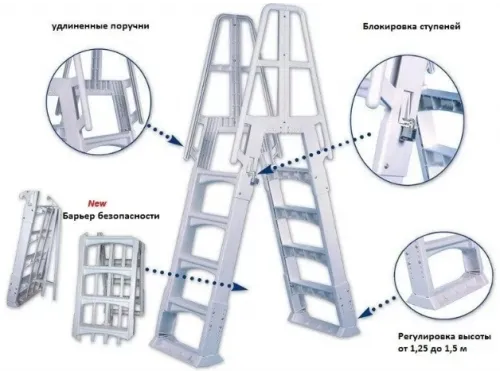 удлиненные поручни

Блокировка ступеней

New
Барьер безопасности

Регулировка высоты
от 1,25 до 1,5 м