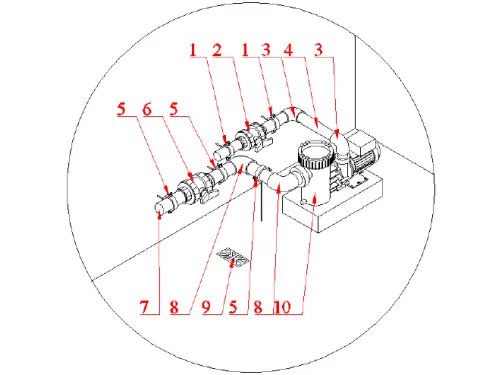 1 2 1 3 4 3

5 6 5

7 8 9 5 8 10