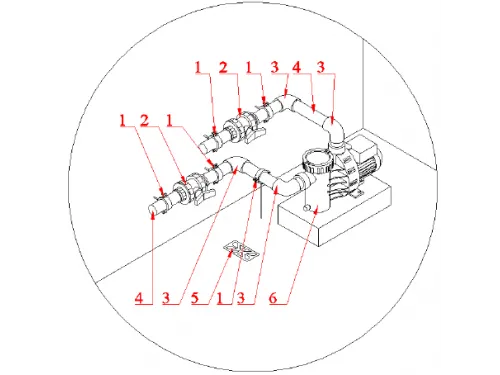 1 2 1 3 4 3

1 2 1

4 3 5 1 3 6