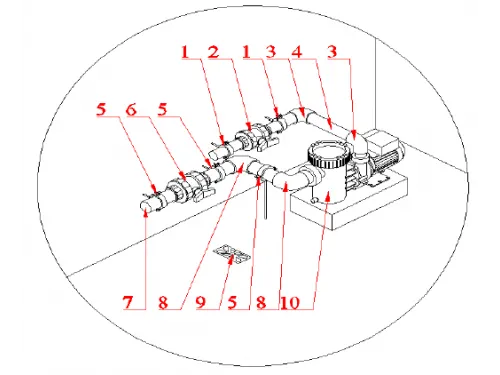 1 2 1 3 4 3
5 6 5
7 8 9 5 8 10