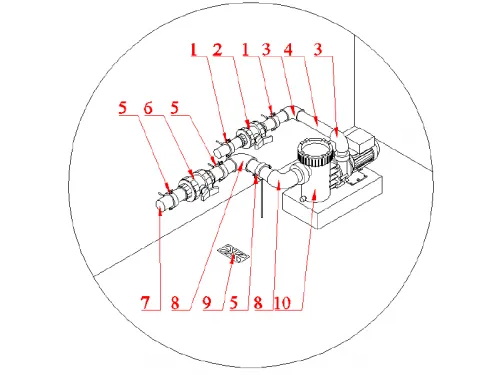 1 2 1 3 4 3
5 6 5
7 8 9 5 8 10