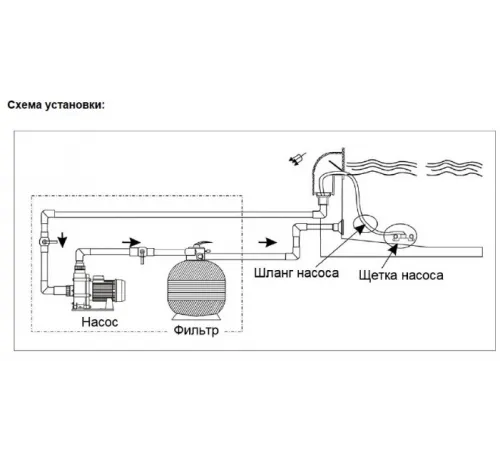 Схема установки:

Шланг насоса

Щетка насоса

Насос

Фильтр