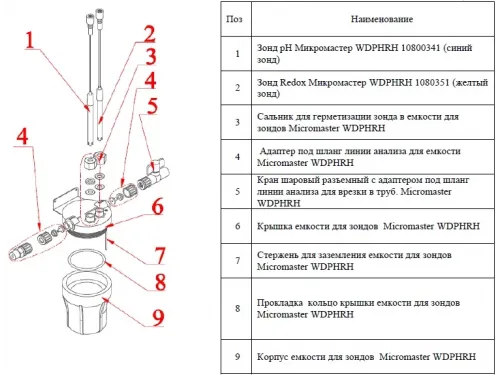 1
2
3
4
5
4
6
7
8
9

| Поз | Наименование |
|---|---|
| 1 | Зонд pH Микромастер WDPHRH 10800341 (синий зонд) |
| 2 | Зонд Redox Микромастер WDPHRH 1080351 (желтый зонд) |
| 3 | Сальник для герметизации зонда в емкости для зондов Micromaster WDPHRH |
| 4 | Адаптер под шланг линии анализа для емкости Micromaster WDPHRH |
| 5 | Кран шаровый разъемный с адаптером под шланг линии анализа для врезки в труб. Micromaster WDPHRH |
| 6 | Крышка емкости для зондов Micromaster WDPHRH |
| 7 | Стержень для заземления емкости для зондов Micromaster WDPHRH |
| 8 | Прокладка кольцо крышки емкости для зондов Micromaster WDPHRH |
| 9 | Корпус емкости для зондов Micromaster WDPHRH |