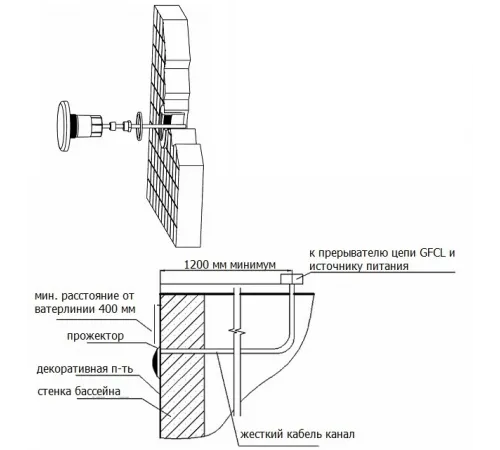 1200 мм минимум

к прерывателю цепи GFCL и источнику питания

мин. расстояние от ватерлинии 400 мм

прожектор

декоративная п-ть

стенка бассейна

жесткий кабель канал