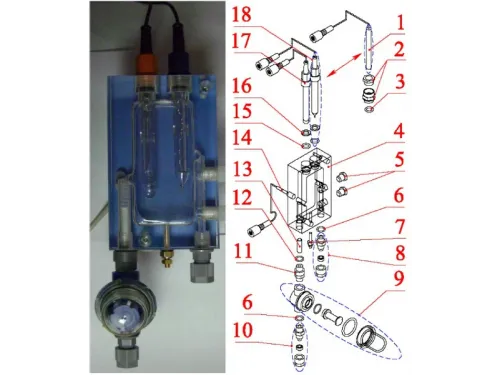 18
17
16
15
14
13
12
11
6
10
1
2
3
4
5
6
7
8
9