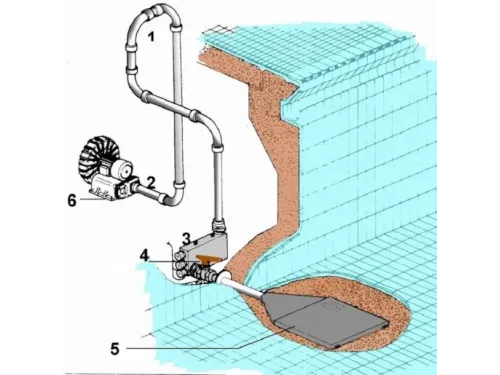 1
2
6
3
4
5