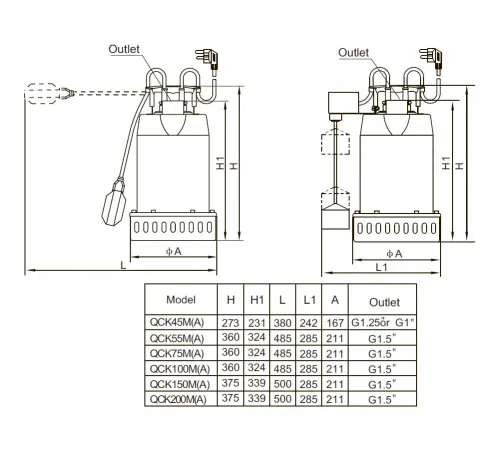 Outlet

H1

H

ϕA

L

Outlet

H1

H

ϕA

L1

| Model | H | H1 | L | L1 | A | Outlet |
|---|---|---|---|---|---|---|
| QCK45M(A) | 273 | 231 | 380 | 242 | 167 | G1.25"or G1" |
| QCK55M(A) | 360 | 324 | 485 | 285 | 211 | G1.5" |
| QCK75M(A) | 360 | 324 | 485 | 285 | 211 | G1.5" |
| QCK100M(A) | 360 | 324 | 485 | 285 | 211 | G1.5" |
| QCK150M(A) | 375 | 339 | 500 | 285 | 211 | G1.5" |
| QCK200M(A) | 375 | 339 | 500 | 285 | 211 | G1.5" |