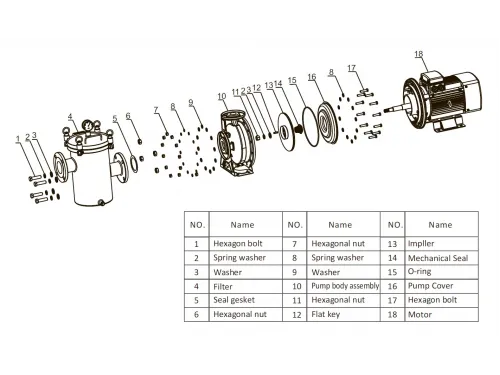 1 2 3 4 5 6 7 8 9 10 11 2 3 12 13 14 15 16 8 17 18

| NO. | Name | NO. | Name | NO. | Name |
|---|---|---|---|---|---|
| 1 | Hexagon bolt | 7 | Hexagonal nut | 13 | Impller |
| 2 | Spring washer | 8 | Spring washer | 14 | Mechanical Seal |
| 3 | Washer | 9 | Washer | 15 | O-ring |
| 4 | Filter | 10 | Pump body assembly | 16 | Pump Cover |
| 5 | Seal gesket | 11 | Hexagonal nut | 17 | Hexagon bolt |
| 6 | Hexagonal nut | 12 | Flat key | 18 | Motor |