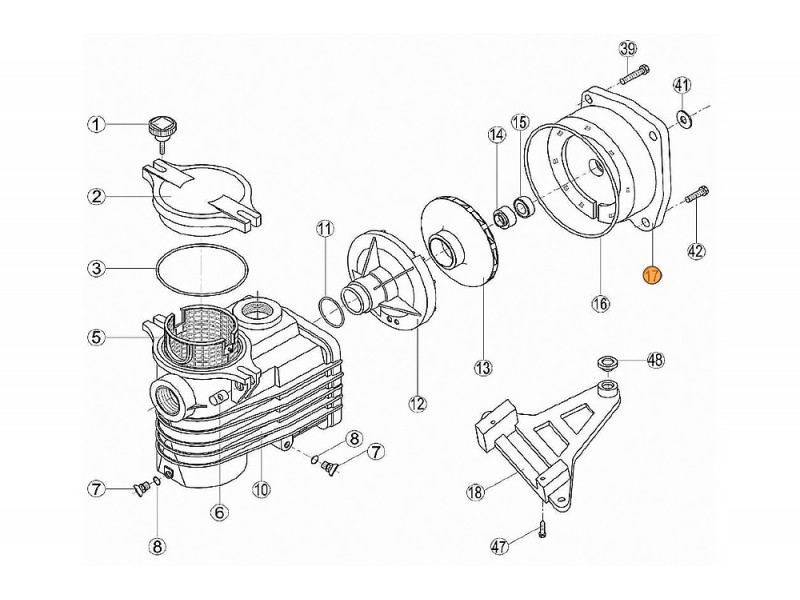 39
41
1
14
15
2
11
42
3
17
16
5
48
13
12
8
7
18
7
10
6
8
47