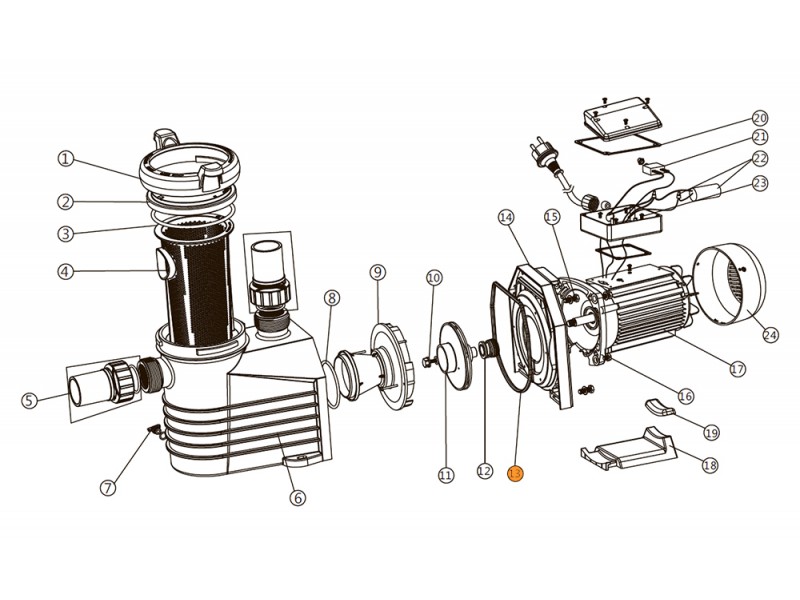 1
2
3
4
5
6
7
8
9
10
11
12
13
14
15
16
17
18
19
20
21
22
23
24