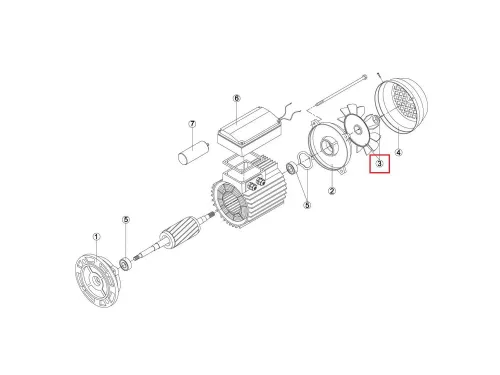 6
7
3
4
2
5
5
1