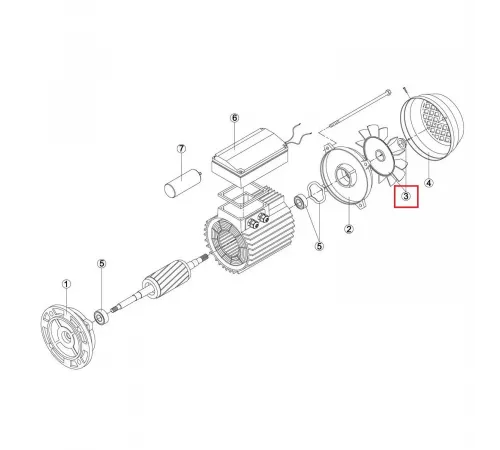 6
7
4
3
2
5
5
1