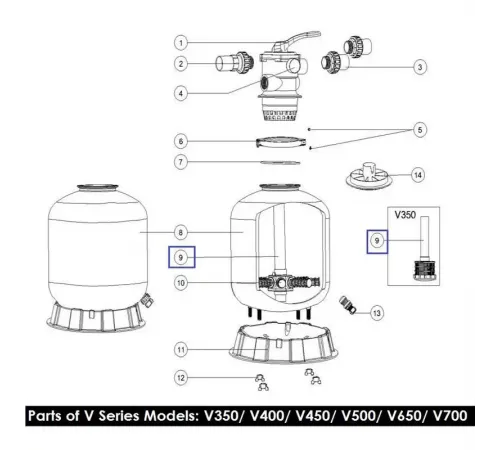 1
2
3
4
5
6
7
14
V350
8
9
9
10
13
11
12

Parts of V Series Models: V350/ V400/ V450/ V500/ V650/ V700