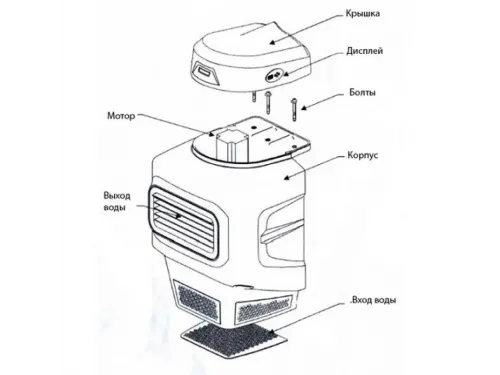 Крышка

Дисплей

Болты

Мотор

Корпус

Выход воды

.Вход воды