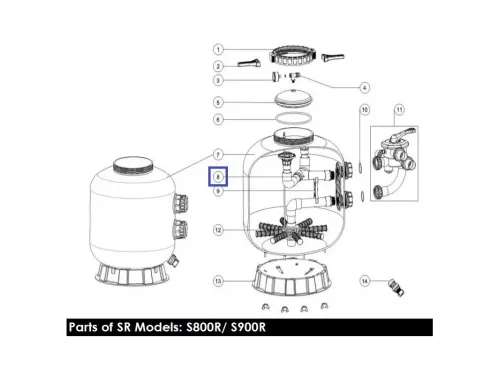 1
2
3
4
5
6
10
11
7
8
9
12
13
14
Parts of SR Models: S800R/ S900R