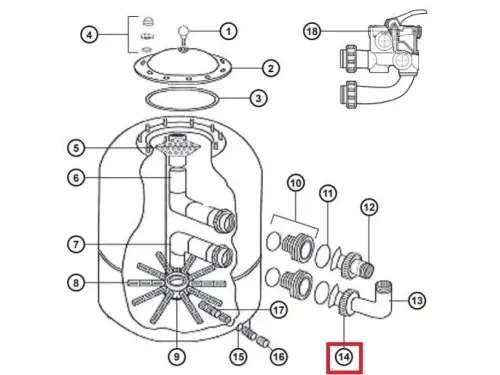 4
1
18
2
3
5
6
10
11
12
7
8
13
17
9
15
16
14