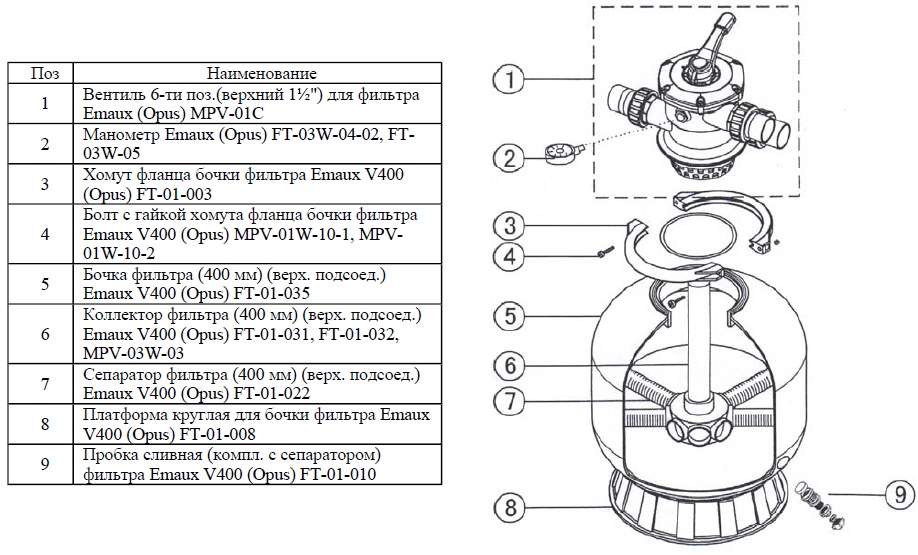 | Поз | Наименование |
|---|---|
| 1 | Вентиль 6-ти поз.(верхний 1½") для фильтра Emaux (Opus) MPV-01C |
| 2 | Манометр Emaux (Opus) FT-03W-04-02, FT-03W-05 |
| 3 | Хомут фланца бочки фильтра Emaux V400 (Opus) FT-01-003 |
| 4 | Болт с гайкой хомута фланца бочки фильтра Emaux V400 (Opus) MPV-01W-10-1, MPV-01W-10-2 |
| 5 | Бочка фильтра (400 мм) (верх. подсоед.) Emaux V400 (Opus) FT-01-035 |
| 6 | Коллектор фильтра (400 мм) (верх. подсоед.) Emaux V400 (Opus) FT-01-031, FT-01-032, MPV-03W-03 |
| 7 | Сепаратор фильтра (400 мм) (верх. подсоед.) Emaux V400 (Opus) FT-01-022 |
| 8 | Платформа круглая для бочки фильтра Emaux V400 (Opus) FT-01-008 |
| 9 | Пробка сливная (компл. с сепаратором) фильтра Emaux V400 (Opus) FT-01-010 |

1
2
3
4
5
6
7
8
9